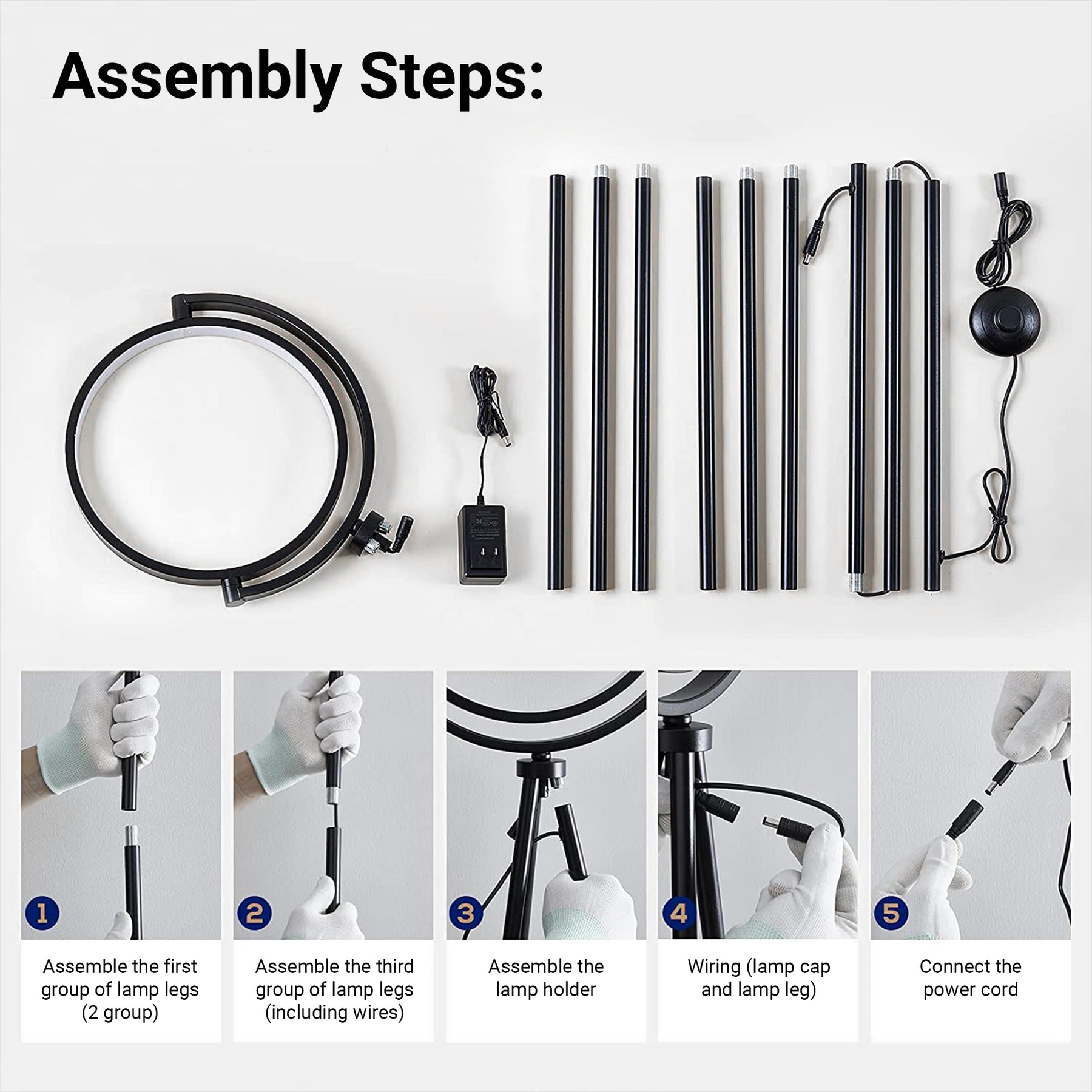 Assembly Steps:

1
Assemble the first group of lamp legs (2 group)

2
Assemble the third group of lamp legs (including wires)

3
Assemble the lamp holder

4
Wiring (lamp cap and lamp leg)

5
Connect the power cord